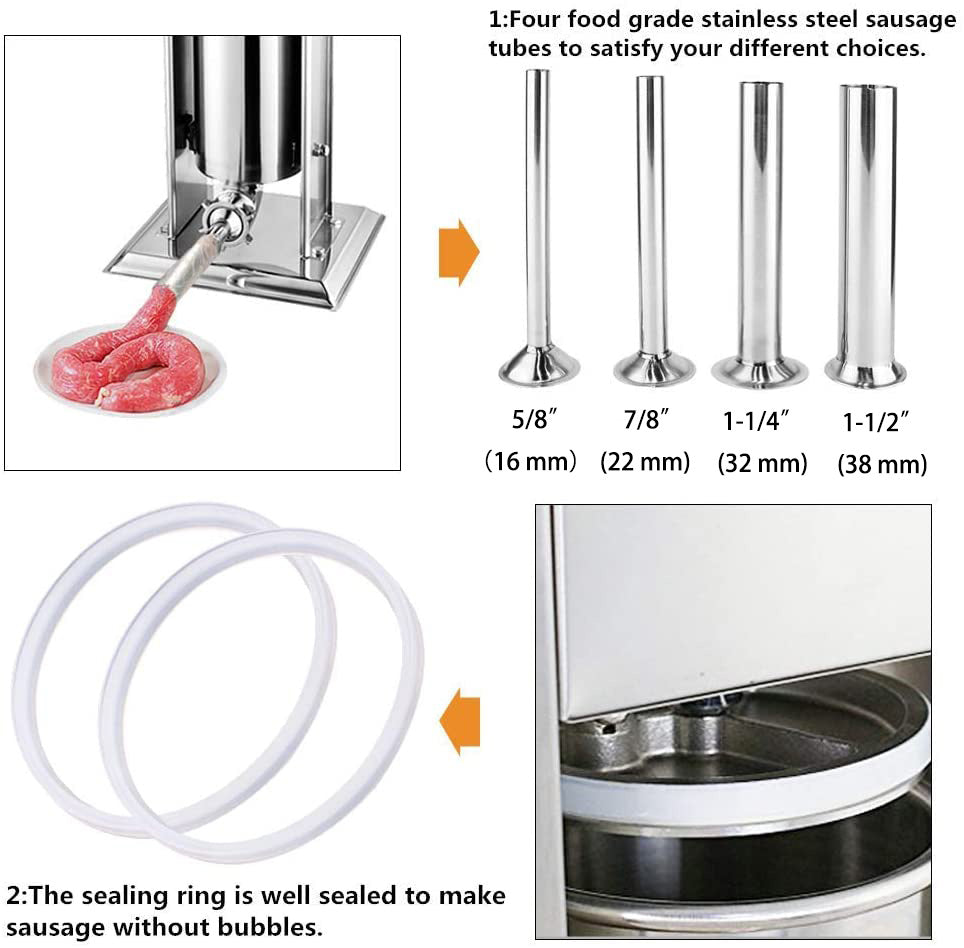 1:Four food grade stainless steel sausage tubes to satisfy your different choices.

5/8″ （16 mm）

7/8″ (22 mm)

1-1/4″ (32 mm)

1-1/2″ (38 mm)

2:The sealing ring is well sealed to make sausage without bubbles.