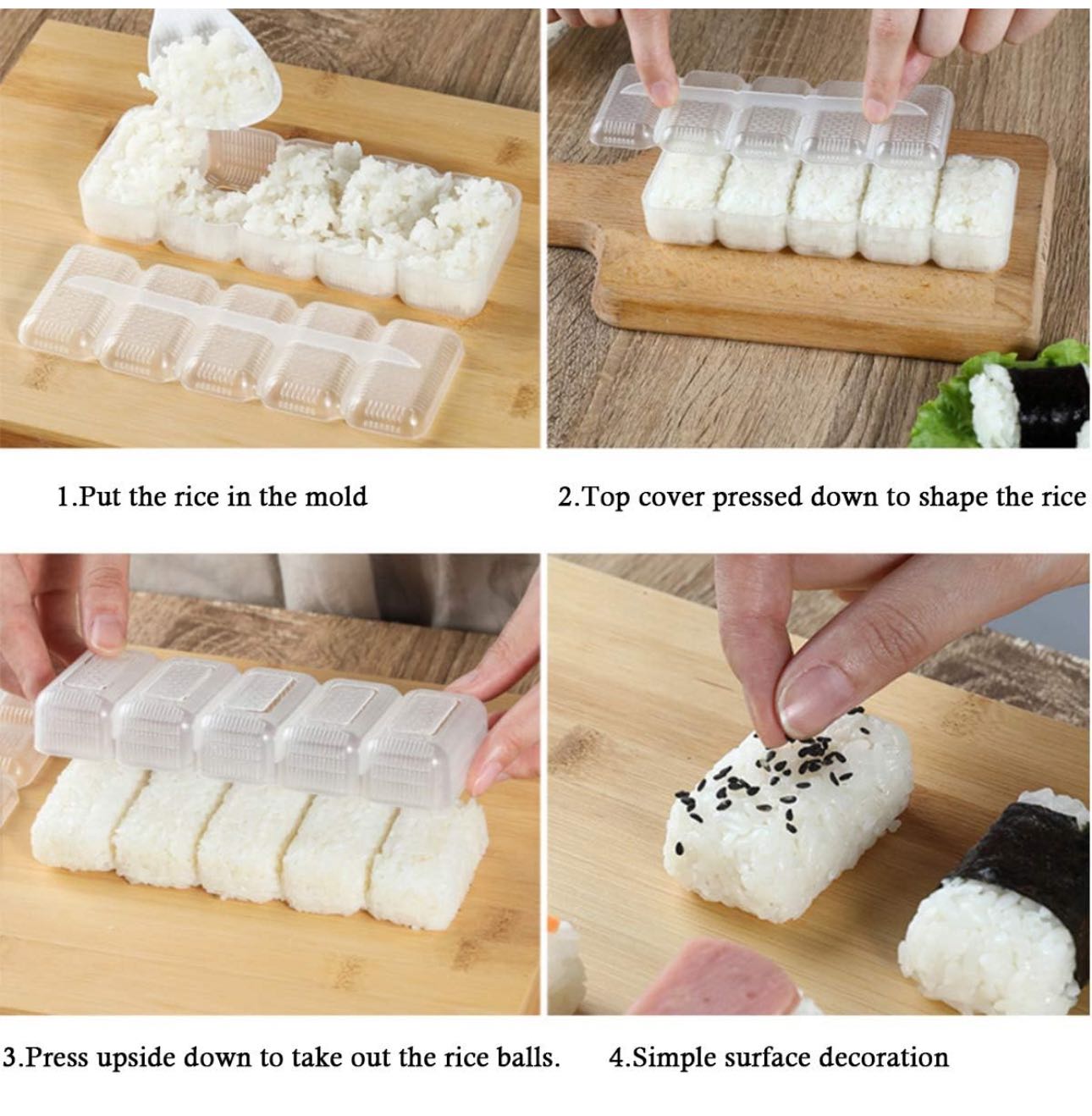 1.Put the rice in the mold

2.Top cover pressed down to shape the rice

3.Press upside down to take out the rice balls.

4.Simple surface decoration