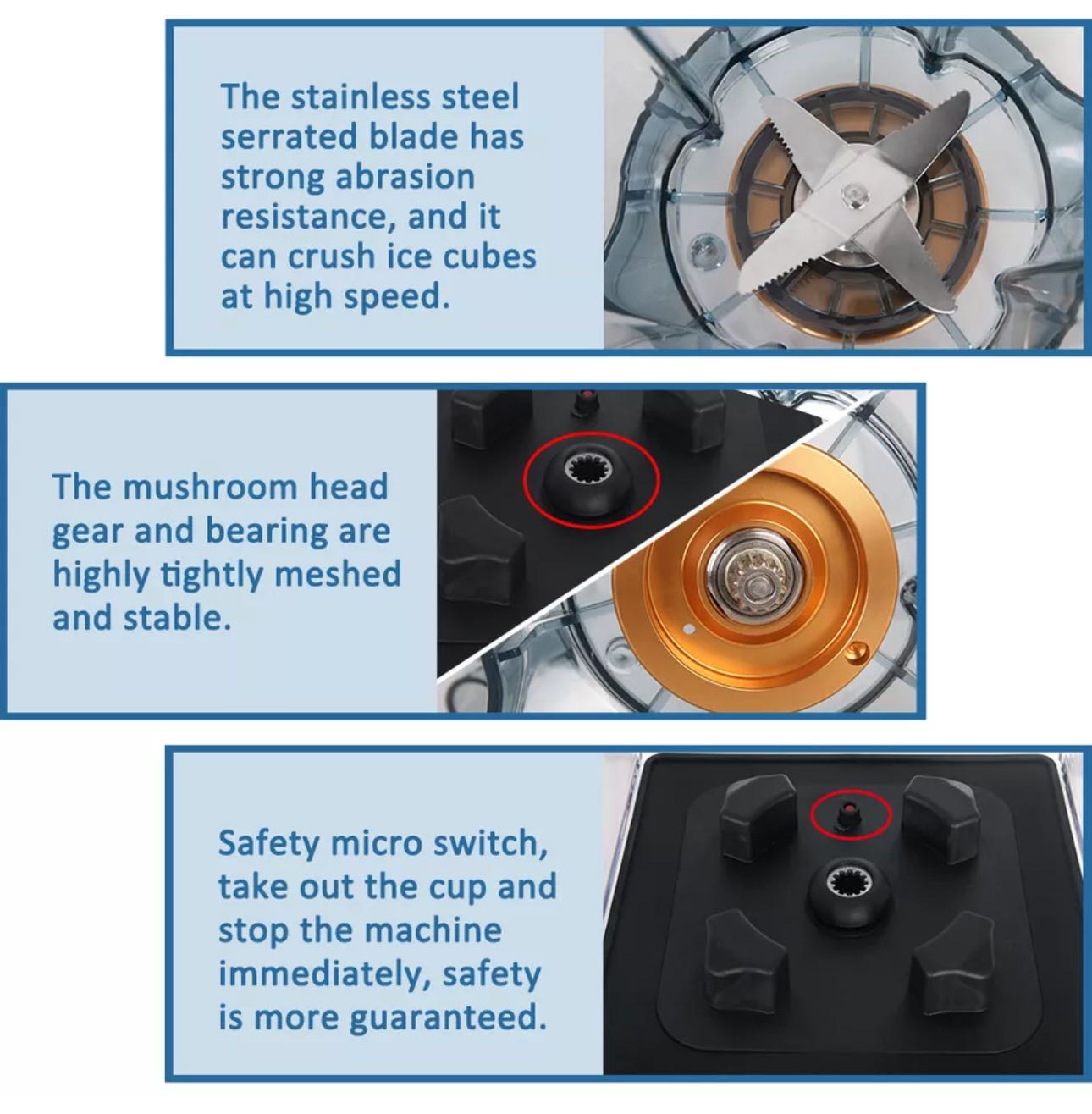 The stainless steel serrated blade has strong abrasion resistance, and it can crush ice cubes at high speed.

The mushroom head gear and bearing are highly tightly meshed and stable.

Safety micro switch, take out the cup and stop the machine immediately, safety is more guaranteed.