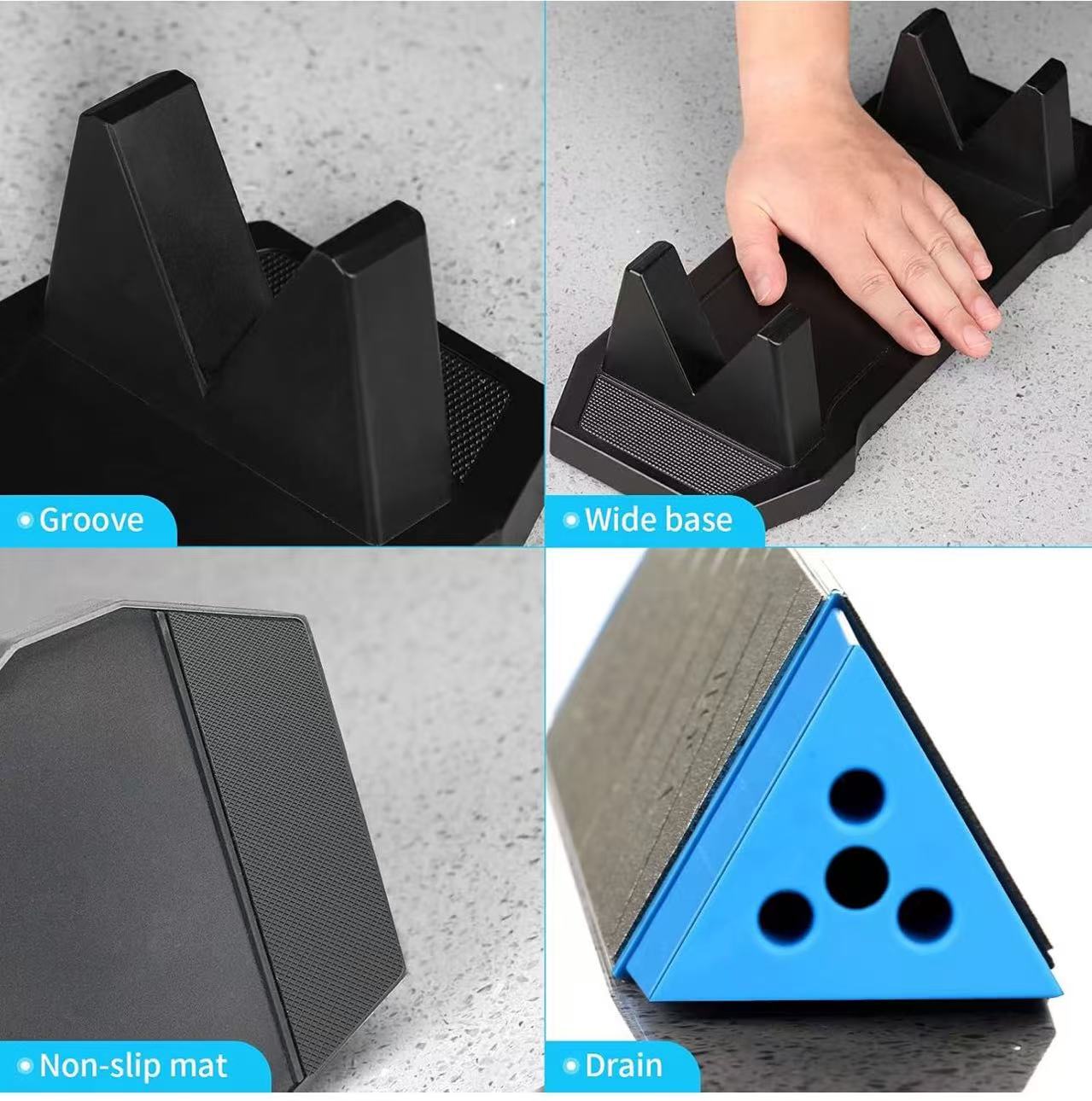 Groove

Wide base

Non-slip mat

Drain