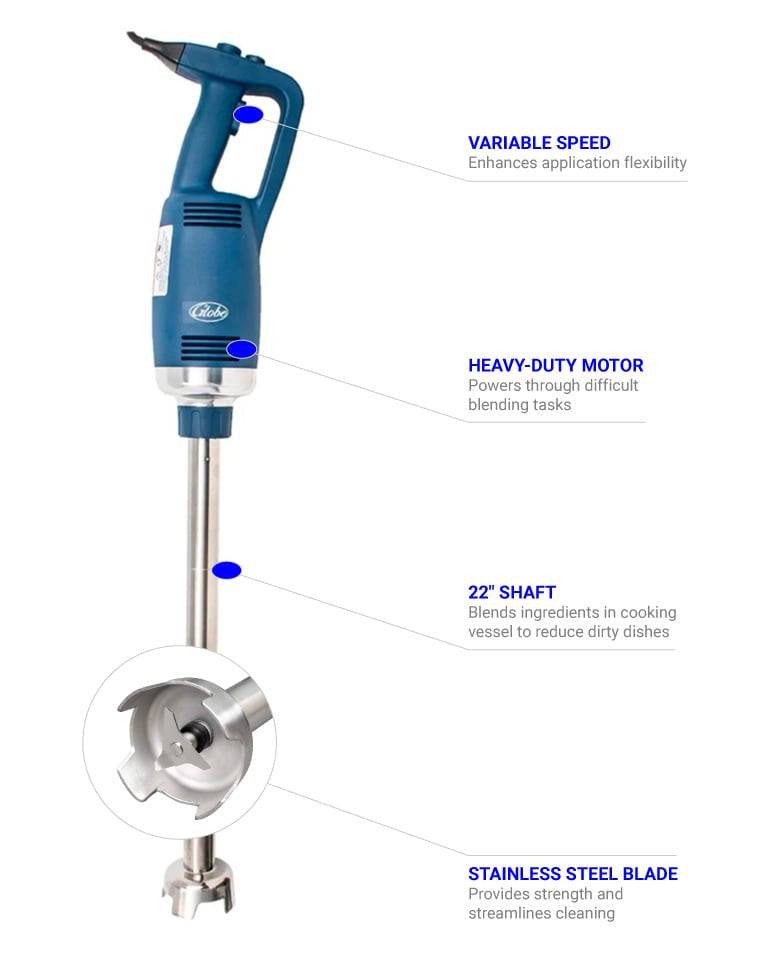 Globe

VARIABLE SPEED
Enhances application flexibility

HEAVY-DUTY MOTOR
Powers through difficult blending tasks

22" SHAFT
Blends ingredients in cooking vessel to reduce dirty dishes

STAINLESS STEEL BLADE
Provides strength and streamlines cleaning