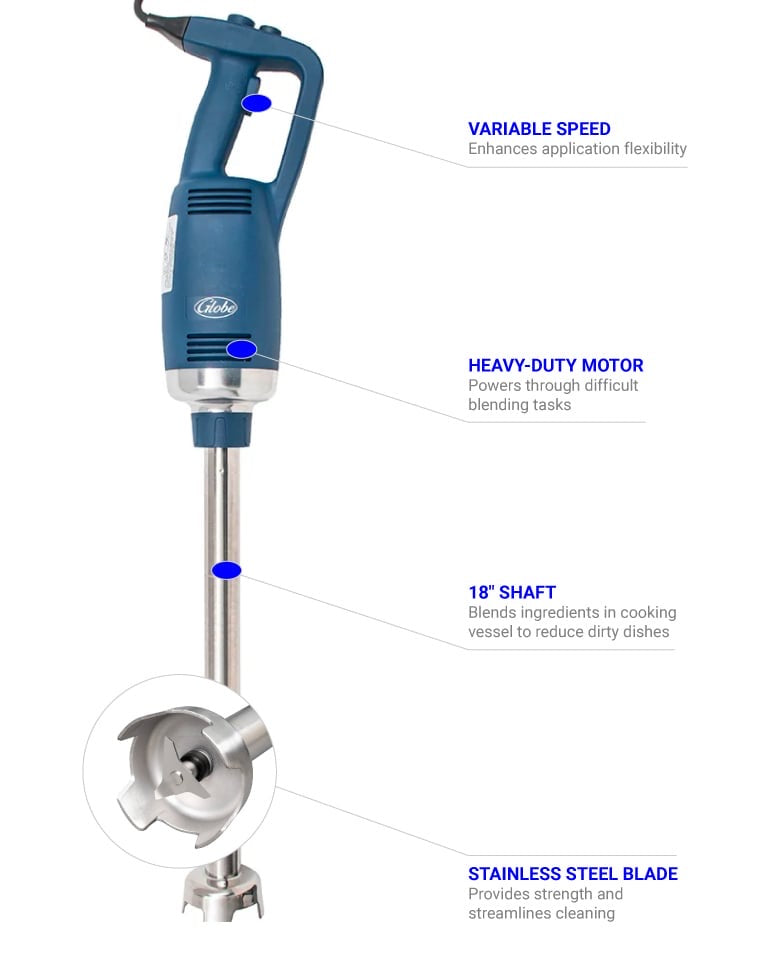 Globe

VARIABLE SPEED
Enhances application flexibility

HEAVY-DUTY MOTOR
Powers through difficult blending tasks

18" SHAFT
Blends ingredients in cooking vessel to reduce dirty dishes

STAINLESS STEEL BLADE
Provides strength and streamlines cleaning