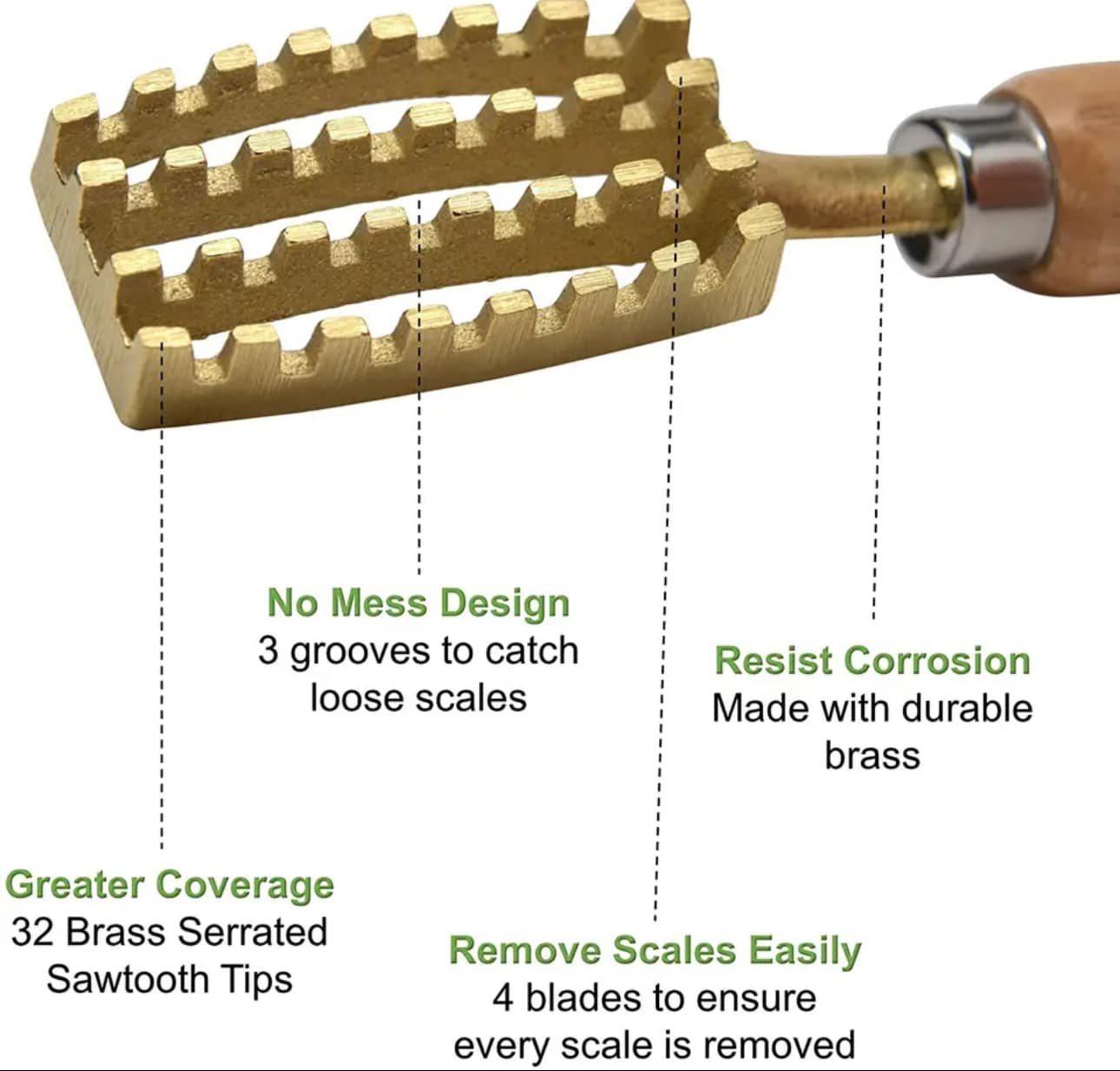 No Mess Design
3 grooves to catch loose scales

Resist Corrosion
Made with durable brass

Greater Coverage
32 Brass Serrated Sawtooth Tips

Remove Scales Easily
4 blades to ensure every scale is removed