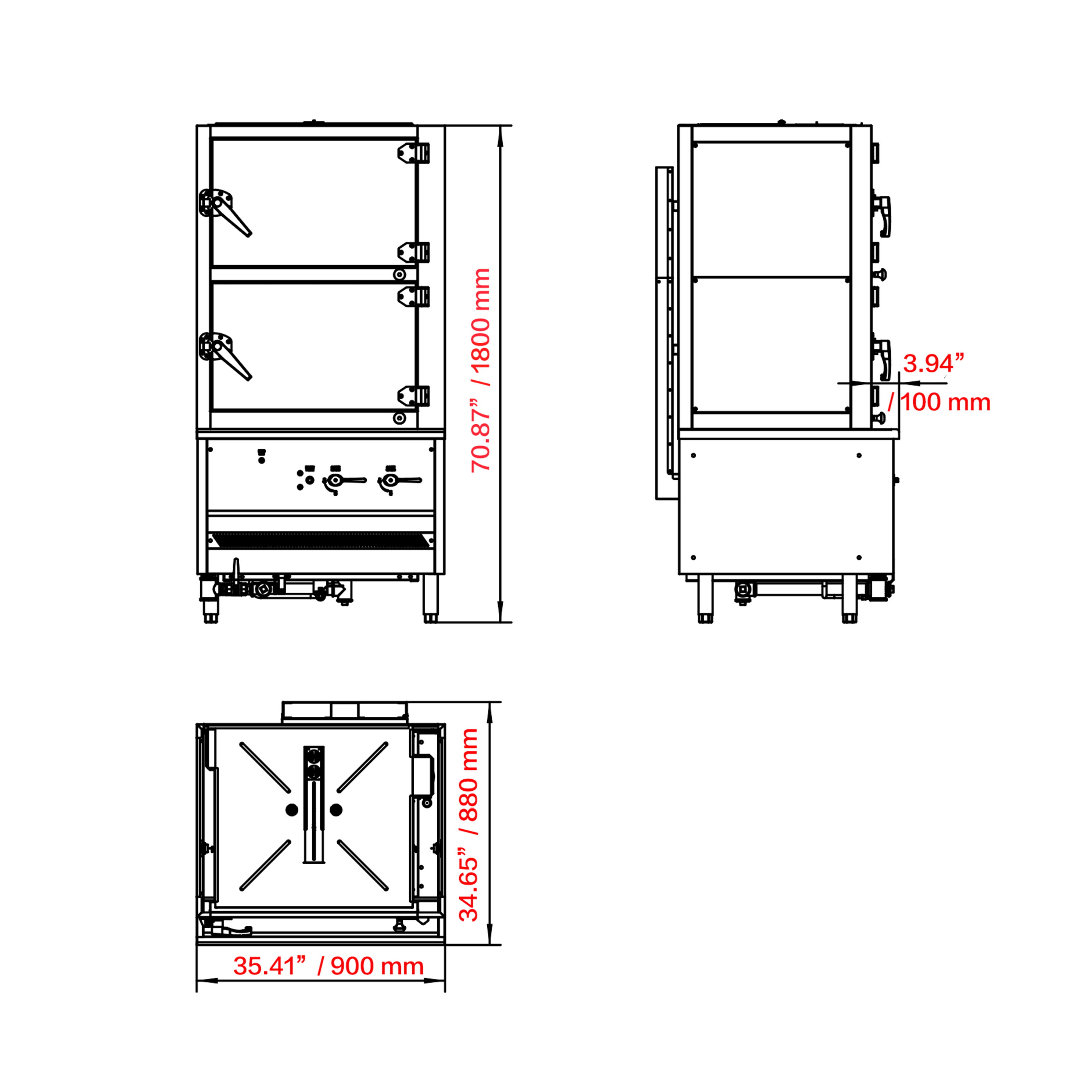 70.87” / 1800 mm

3.94” / 100 mm

34.65” / 880 mm

35.41” / 900 mm