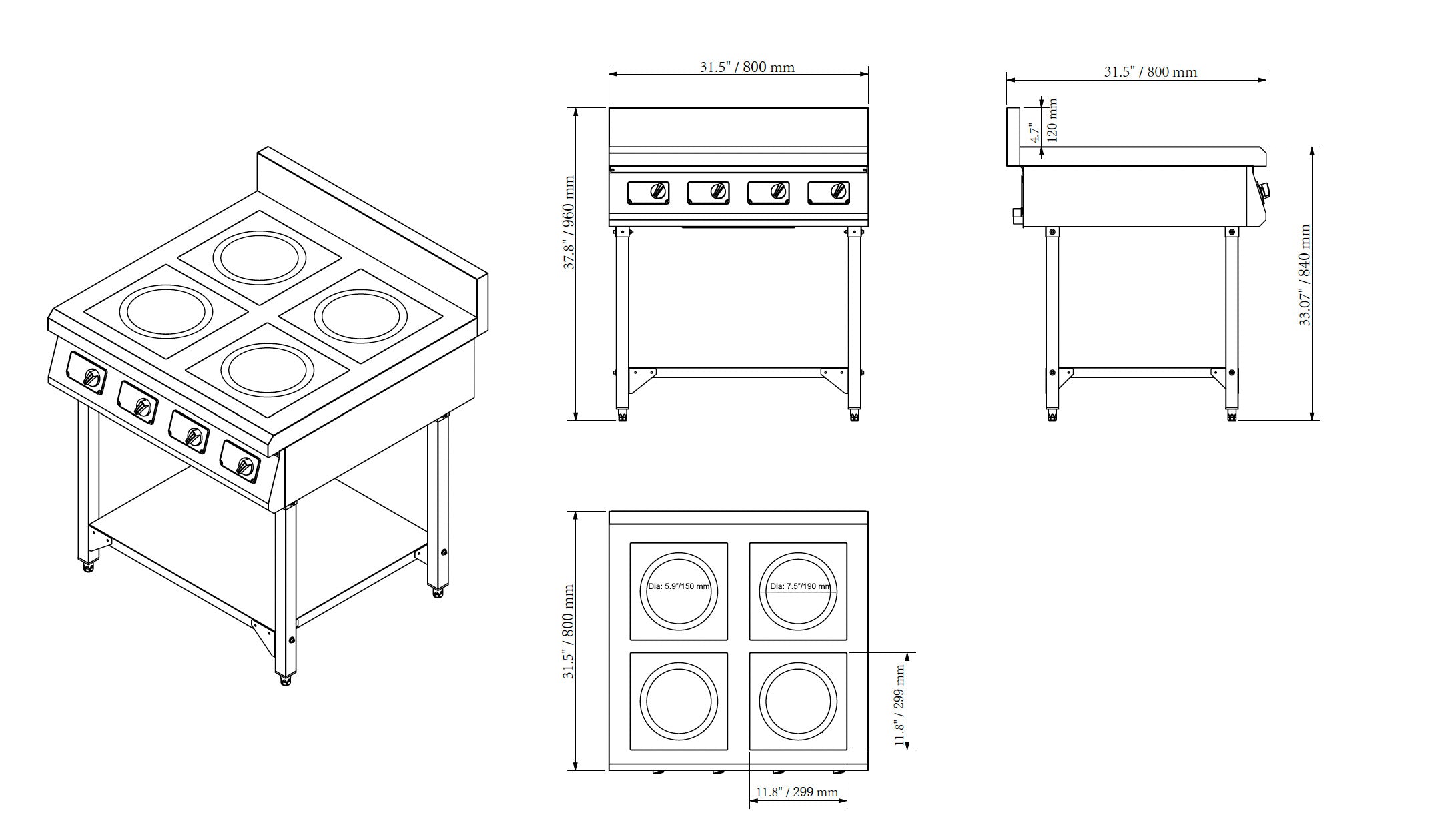 31.5" / 800 mm

37.8" / 960 mm

31.5" / 800 mm

4.7"
120 mm

33.07" / 840 mm

31.5" / 800 mm

Dia: 5.9"/150 mm

Dia: 7.5"/190 mm

11.8" / 299 mm

11.8" / 299 mm