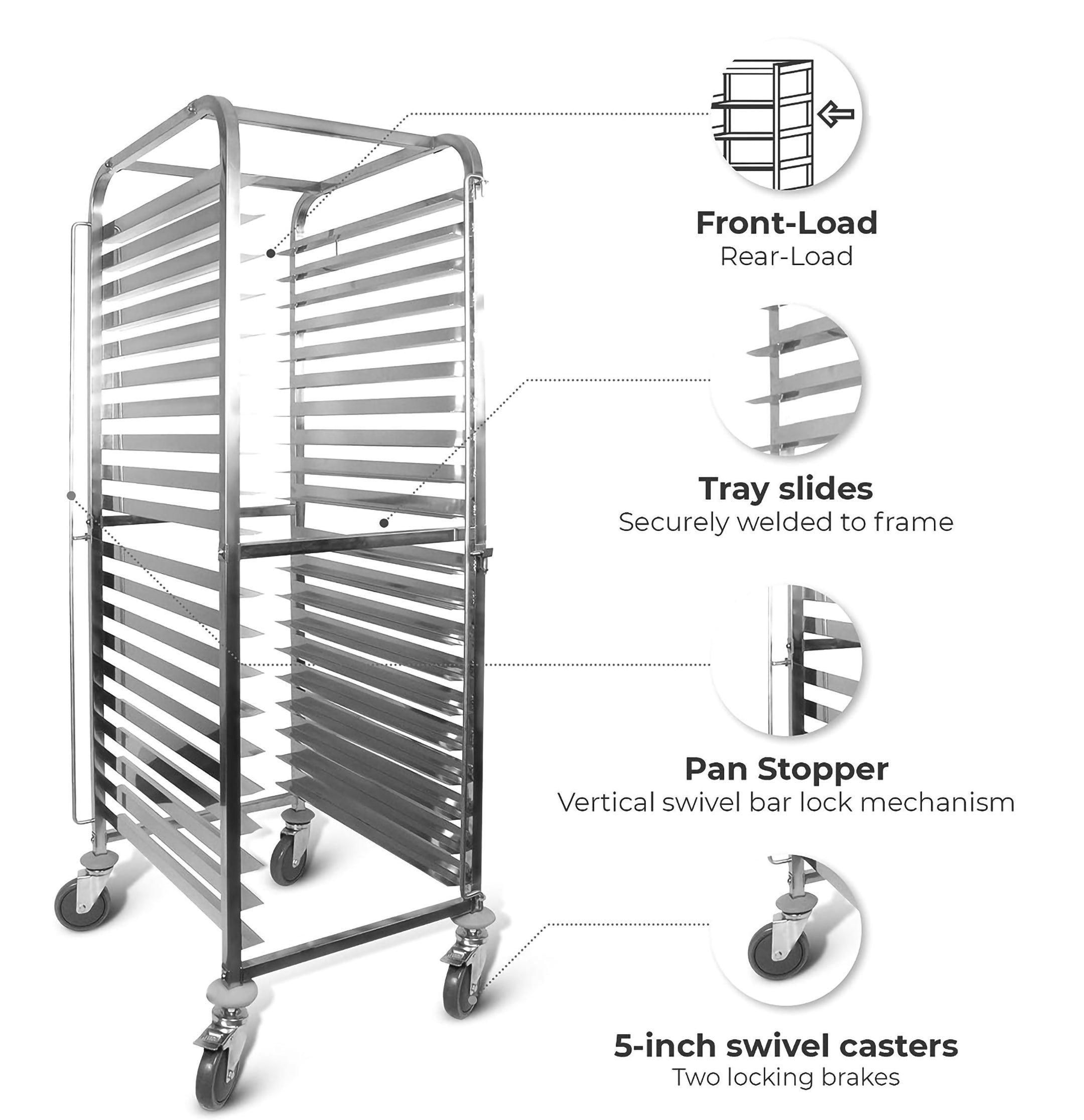 Front-Load
Rear-Load

Tray slides
Securely welded to frame

Pan Stopper
Vertical swivel bar lock mechanism

5-inch swivel casters
Two locking brakes