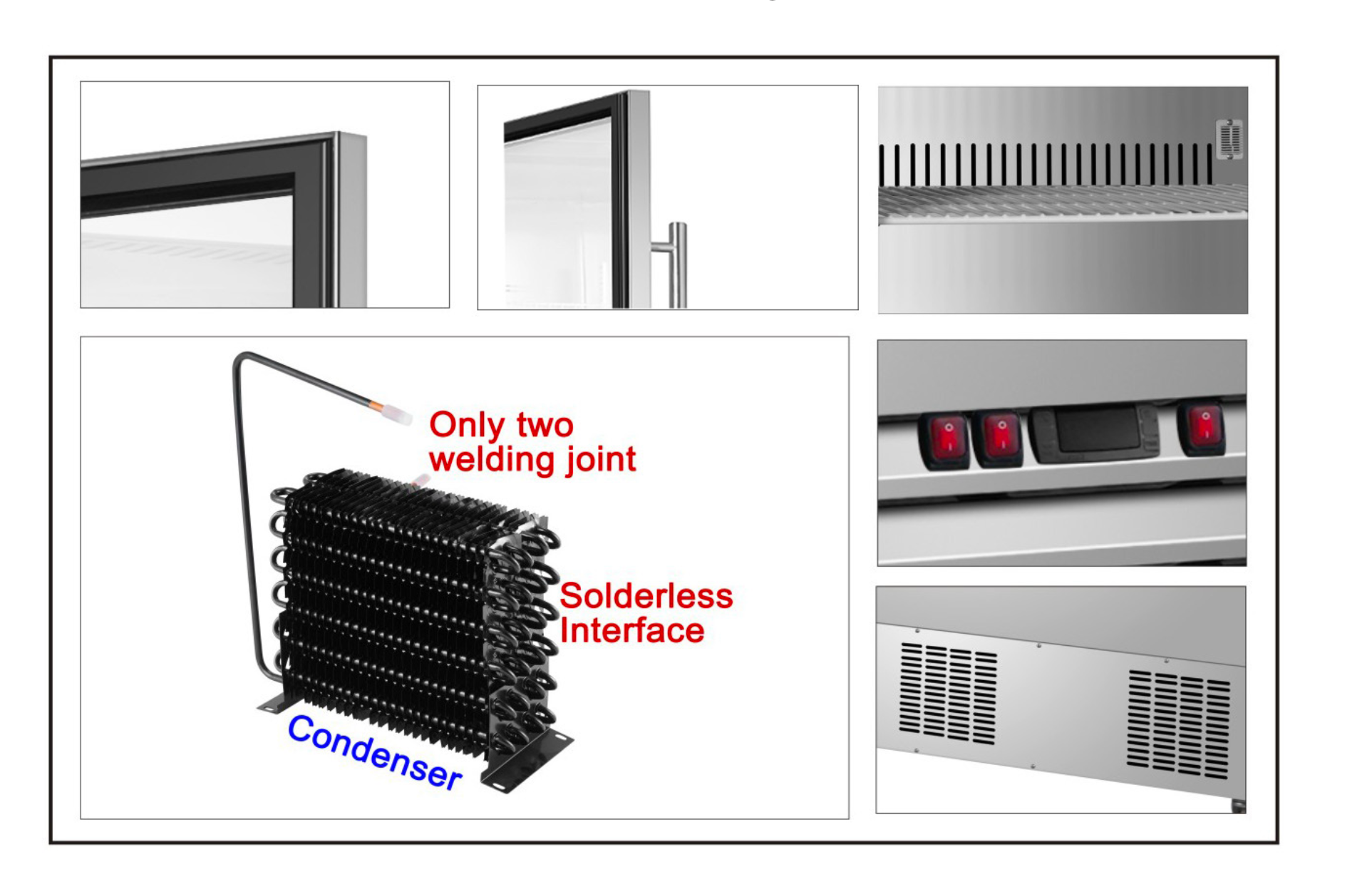 Only two welding joint

Solderless Interface

Condenser