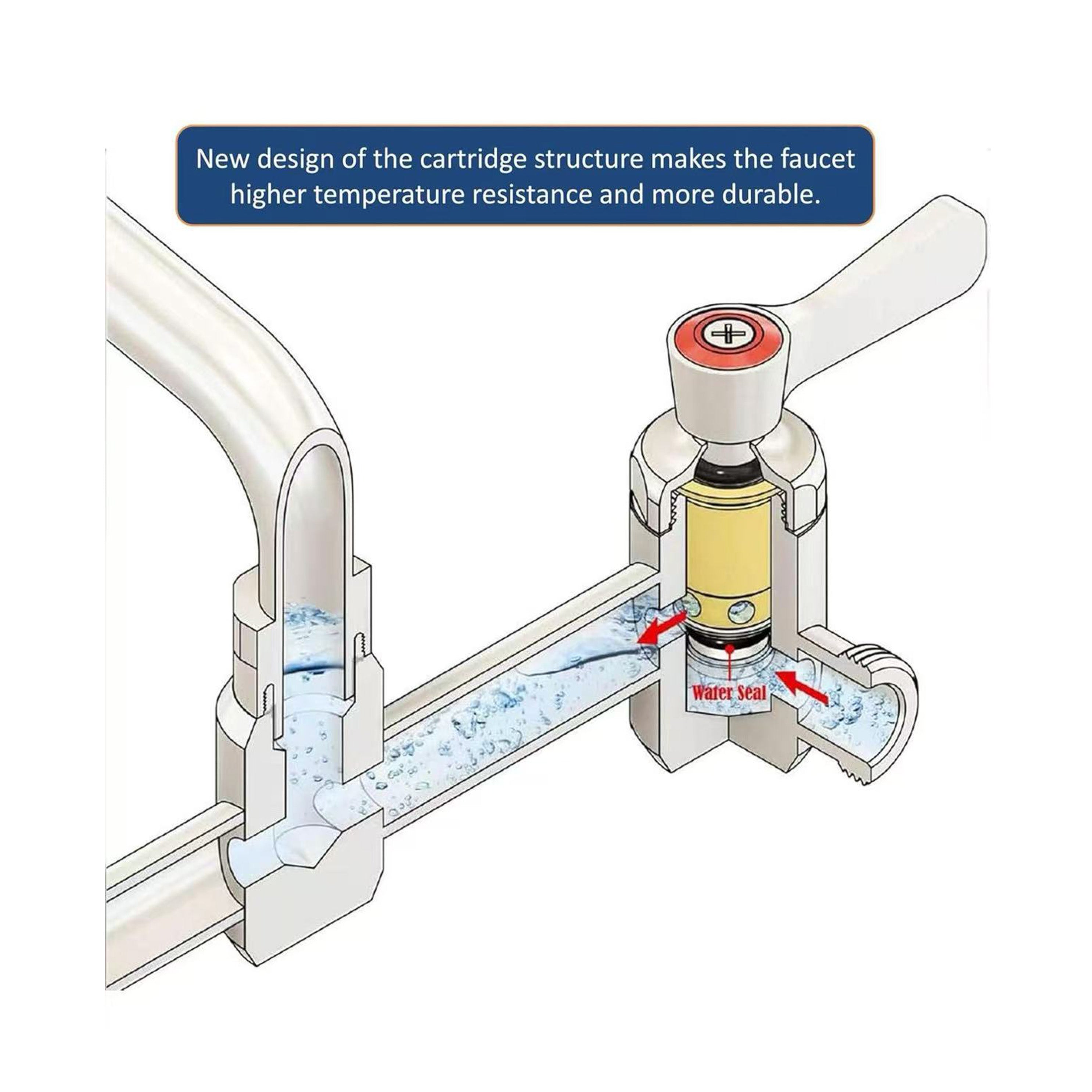 New design of the cartridge structure makes the faucet higher temperature resistance and more durable.

Water Seal