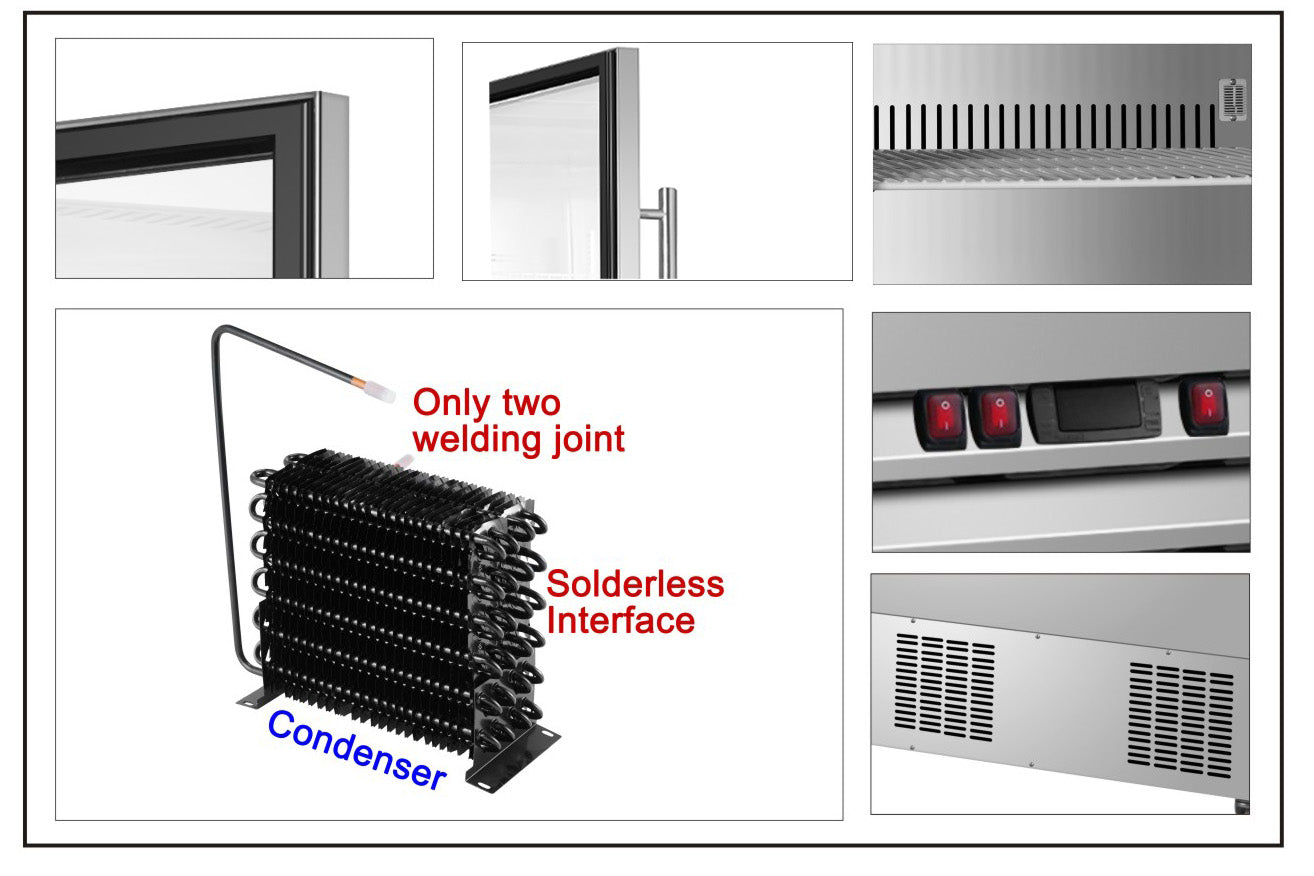 Only two welding joint

Solderless Interface

Condenser