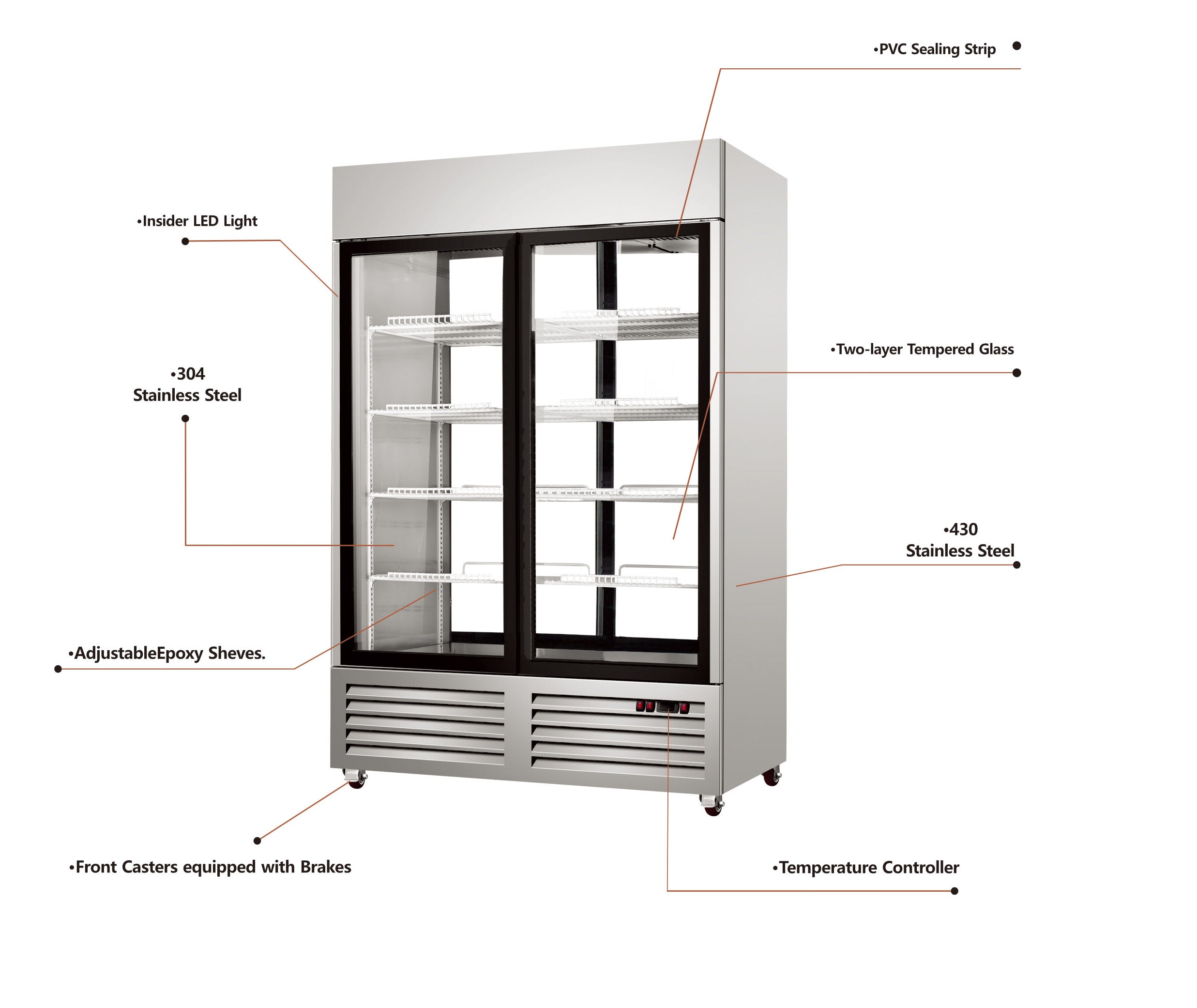 •PVC Sealing Strip

•Insider LED Light

•Two-layer Tempered Glass

•304
Stainless Steel

•430
Stainless Steel

•AdjustableEpoxy Sheves.

•Front Casters equipped with Brakes

•Temperature Controller