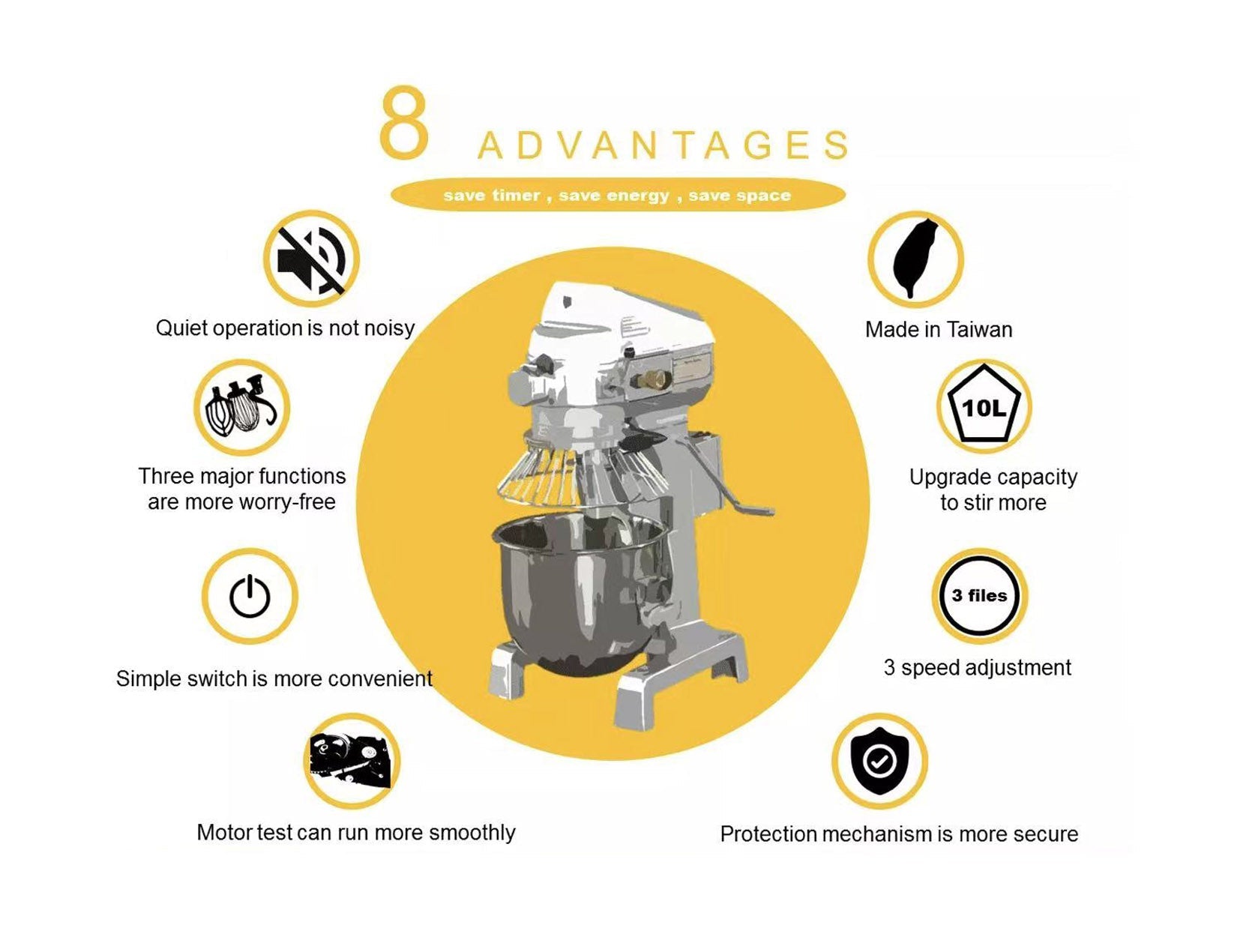 8 ADVANTAGES

save timer , save energy , save space

Quiet operation is not noisy

Three major functions are more worry-free

Simple switch is more convenient

Motor test can run more smoothly

Made in Taiwan

10L

Upgrade capacity to stir more

3 files

3 speed adjustment

Protection mechanism is more secure