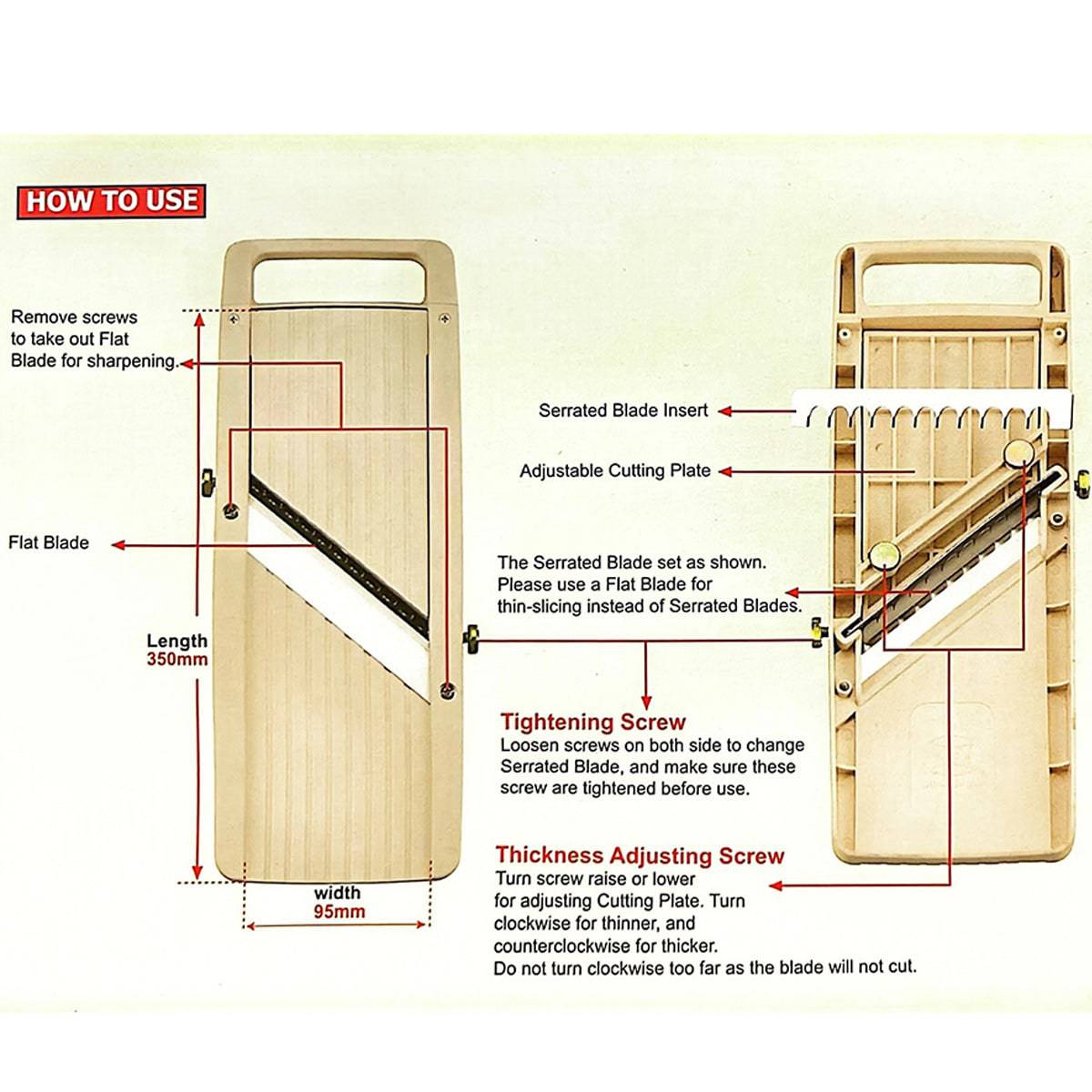 HOW TO USE

Remove screws to take out Flat Blade for sharpening.

Flat Blade

Length
350mm

width
95mm

Serrated Blade Insert

Adjustable Cutting Plate

The Serrated Blade set as shown. Please use a Flat Blade for thin-slicing instead of Serrated Blades.

Tightening Screw
Loosen screws on both side to change Serrated Blade, and make sure these screw are tightened before use.

Thickness Adjusting Screw
Turn screw raise or lower for adjusting Cutting Plate. Turn clockwise for thinner, and counterclockwise for thicker.
Do not turn clockwise too far as the blade will not cut.