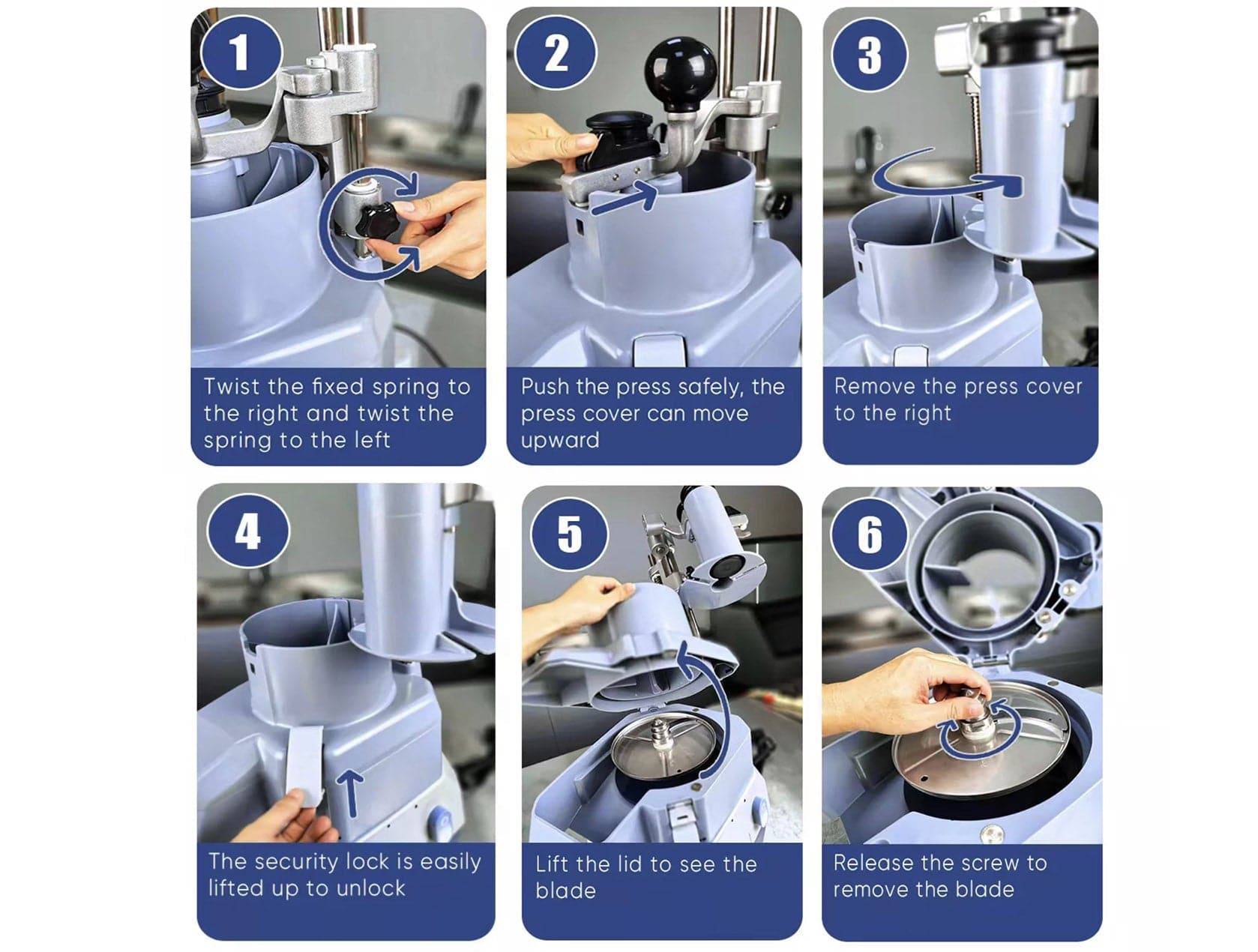 1

Twist the fixed spring to the right and twist the spring to the left

2

Push the press safely, the press cover can move upward

3

Remove the press cover to the right

4

The security lock is easily lifted up to unlock

5

Lift the lid to see the blade

6

Release the screw to remove the blade