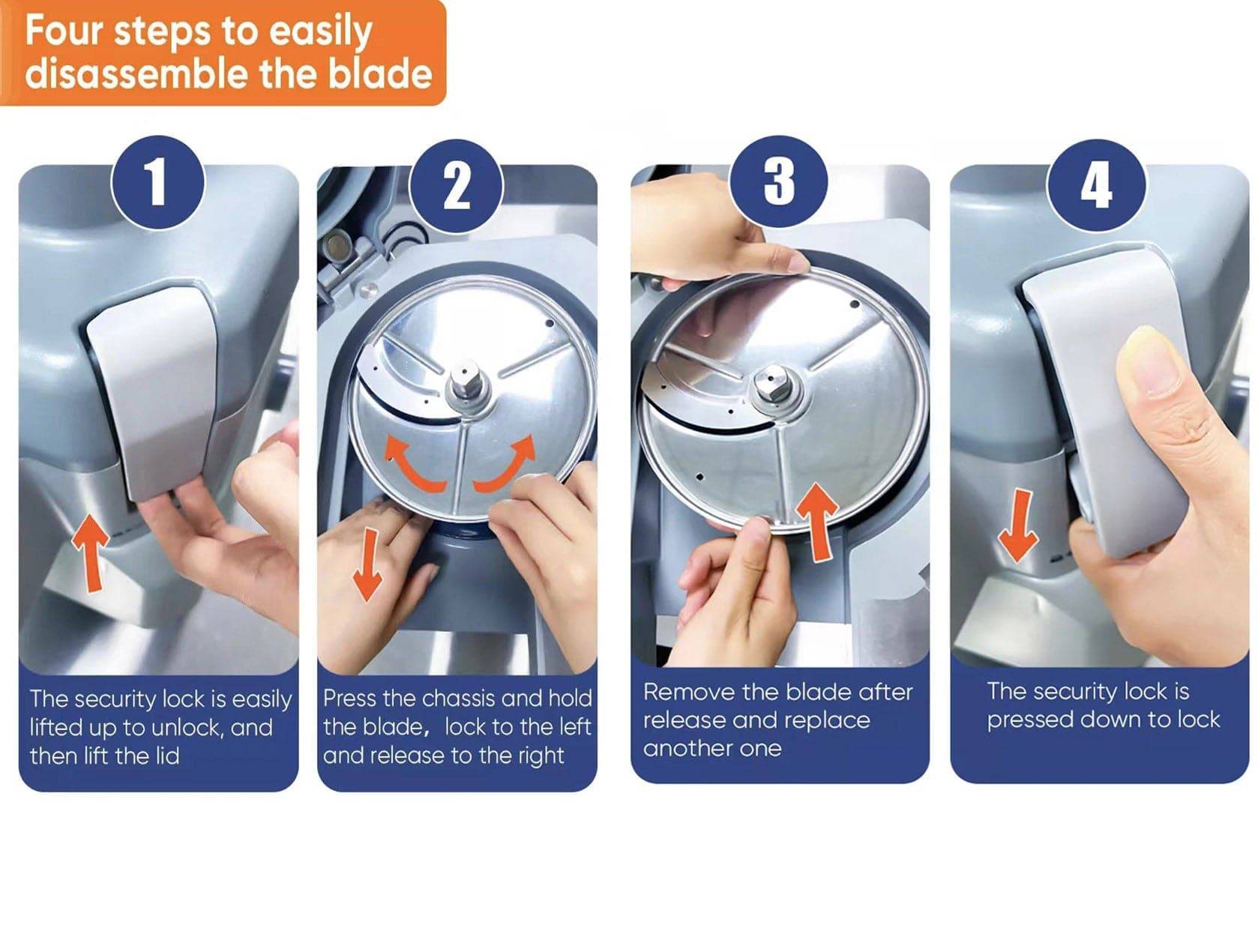 Four steps to easily disassemble the blade

1

The security lock is easily lifted up to unlock, and then lift the lid

2

Press the chassis and hold the blade， lock to the left and release to the right

3

Remove the blade after release and replace another one

4

The security lock is pressed down to lock