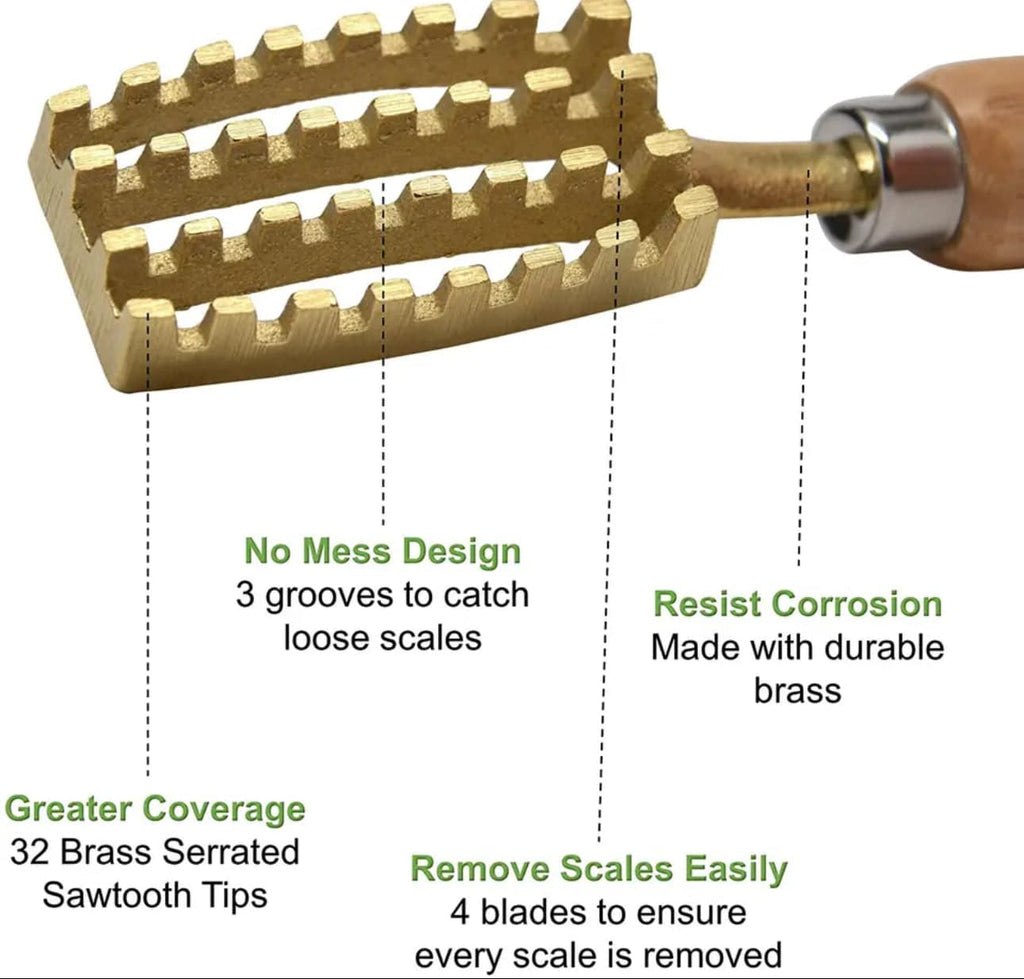 No Mess Design
3 grooves to catch loose scales

Resist Corrosion
Made with durable brass

Greater Coverage
32 Brass Serrated Sawtooth Tips

Remove Scales Easily
4 blades to ensure every scale is removed