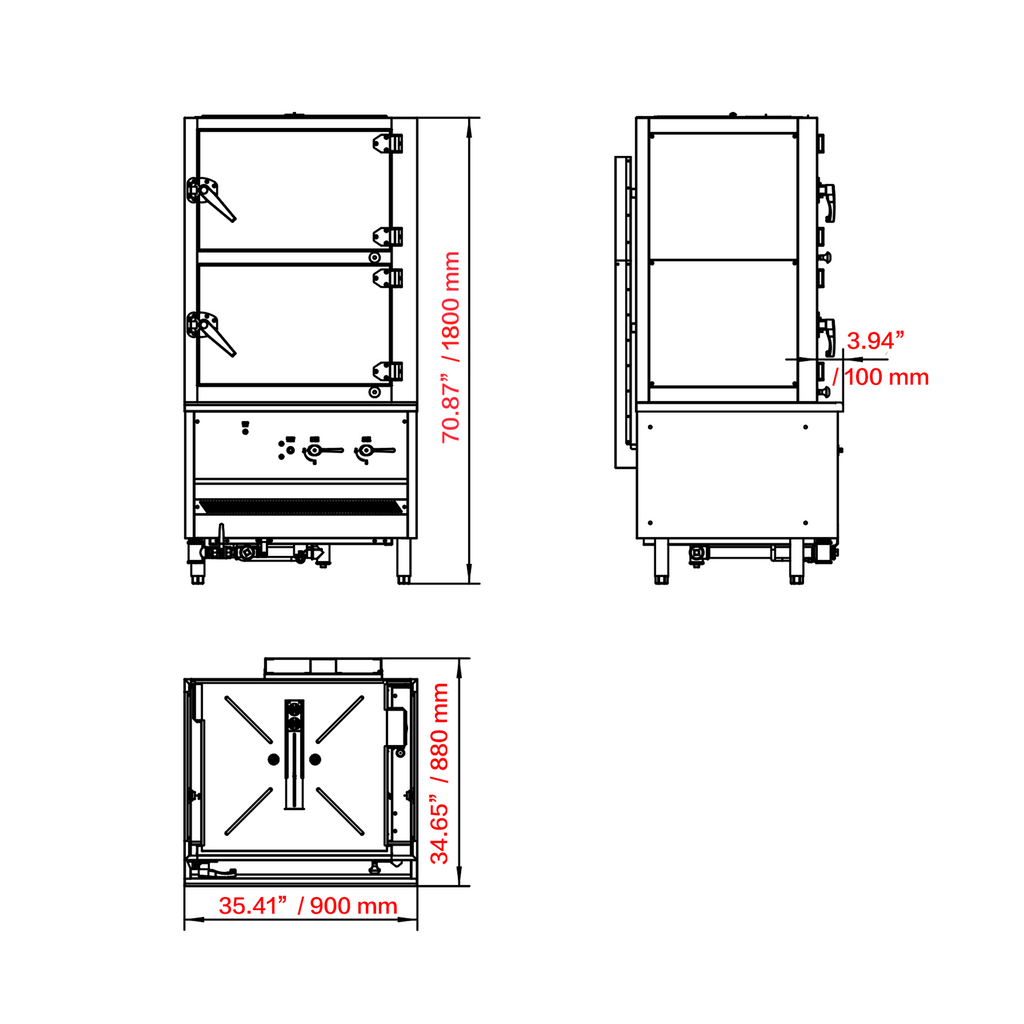 70.87” / 1800 mm

3.94”
/ 100 mm

34.65” / 880 mm

35.41” / 900 mm