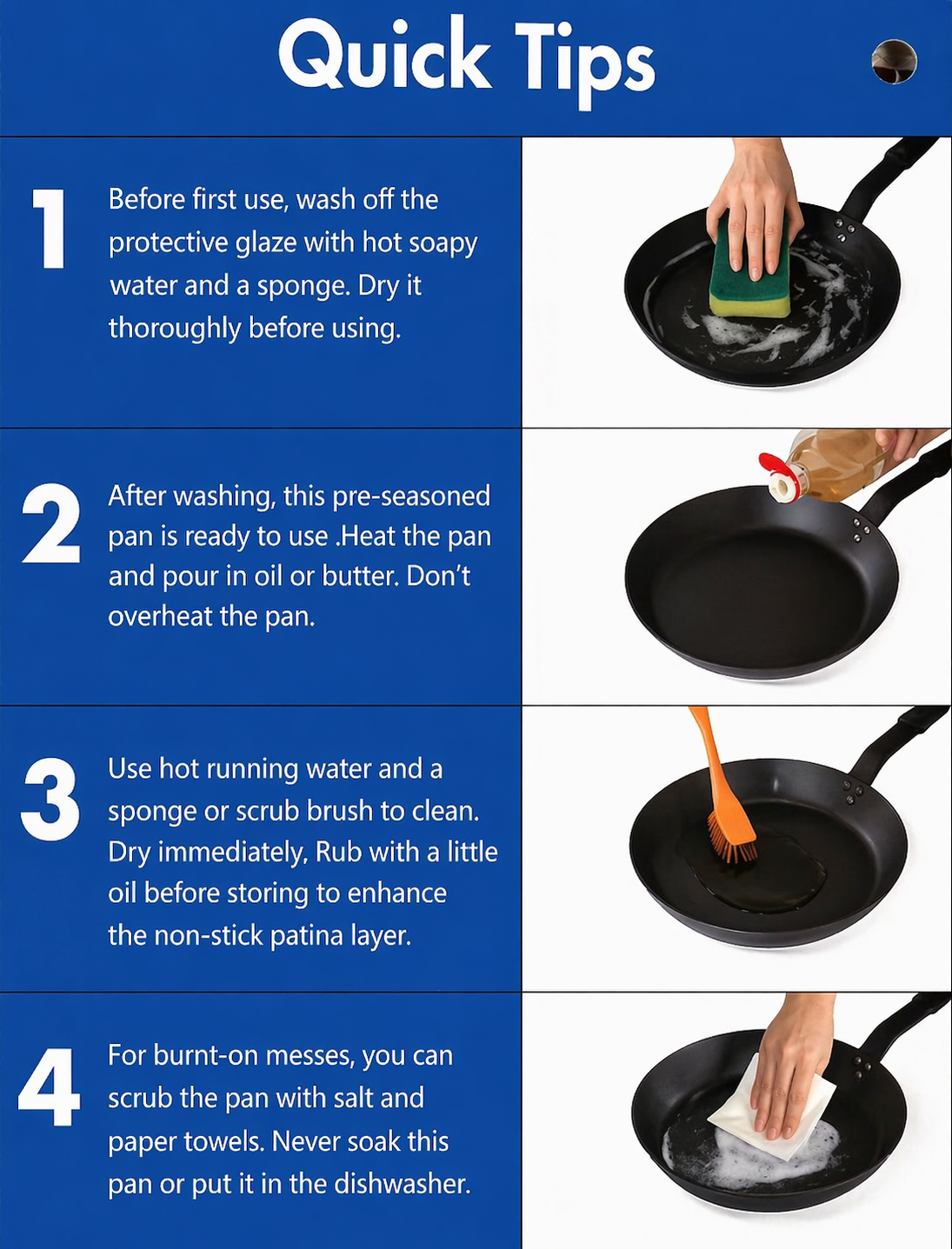 Quick Tips

1

Before first use, wash off the protective glaze with hot soapy water and a sponge. Dry it thoroughly before using.

2

After washing, this pre-seasoned pan is ready to use .Heat the pan and pour in oil or butter. Don't overheat the pan.

3

Use hot running water and a sponge or scrub brush to clean. Dry immediately, Rub with a little oil before storing to enhance the non-stick patina layer.

4

For burnt-on messes, you can scrub the pan with salt and paper towels. Never soak this pan or put it in the dishwasher.