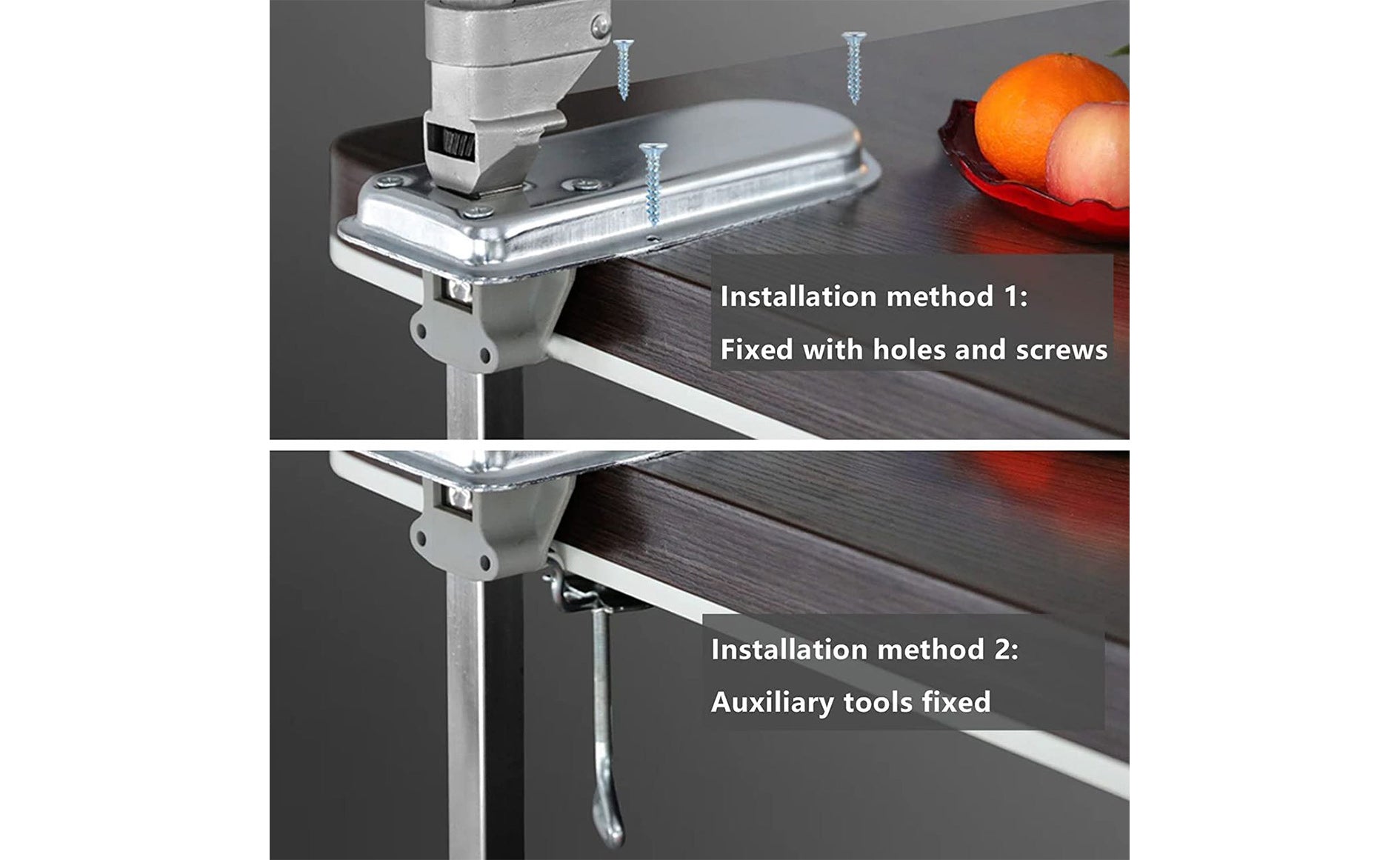 Installation method 1:
Fixed with holes and screws

Installation method 2:
Auxiliary tools fixed