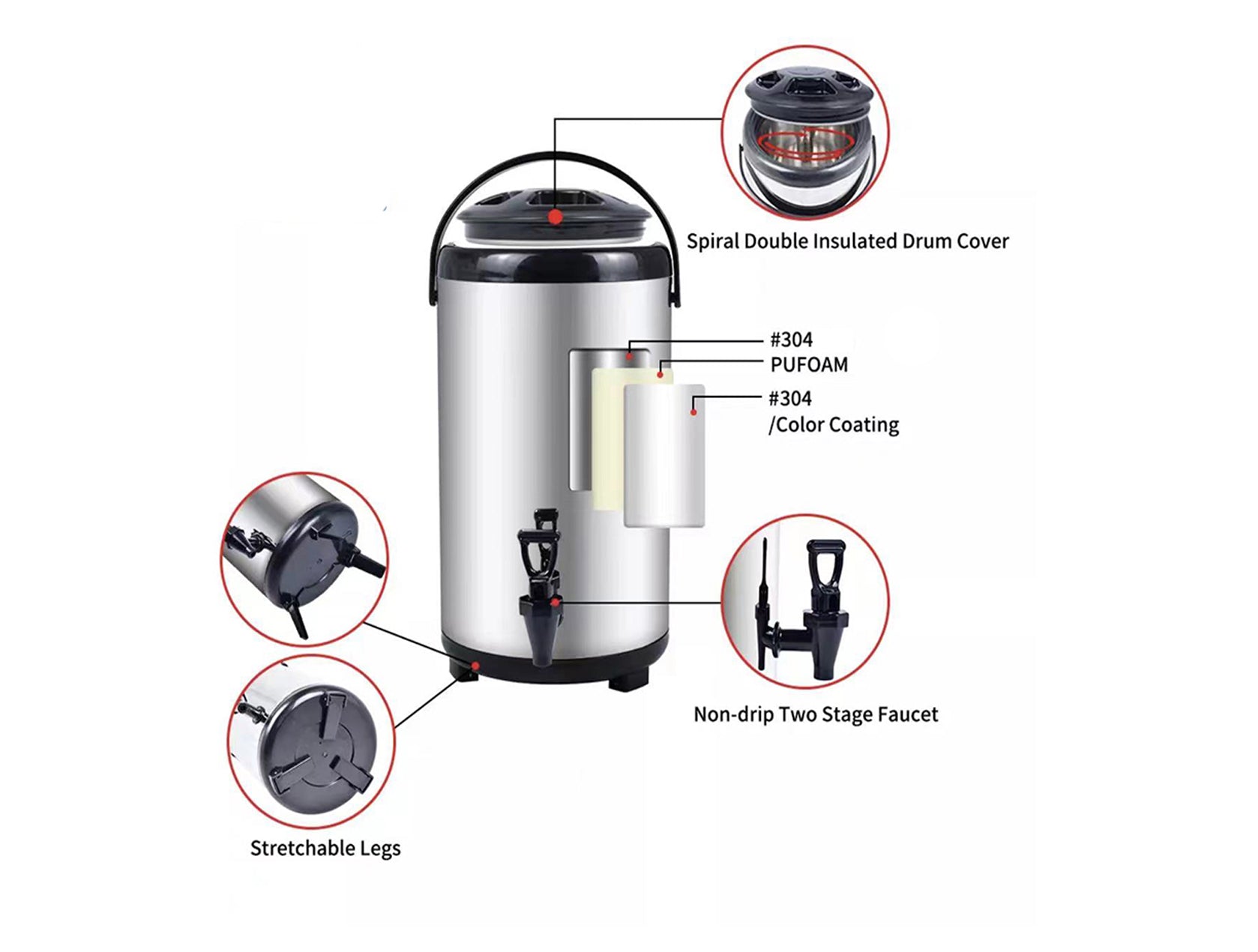 Spiral Double Insulated Drum Cover

#304
PUFOAM
#304
/Color Coating

Non-drip Two Stage Faucet

Stretchable Legs